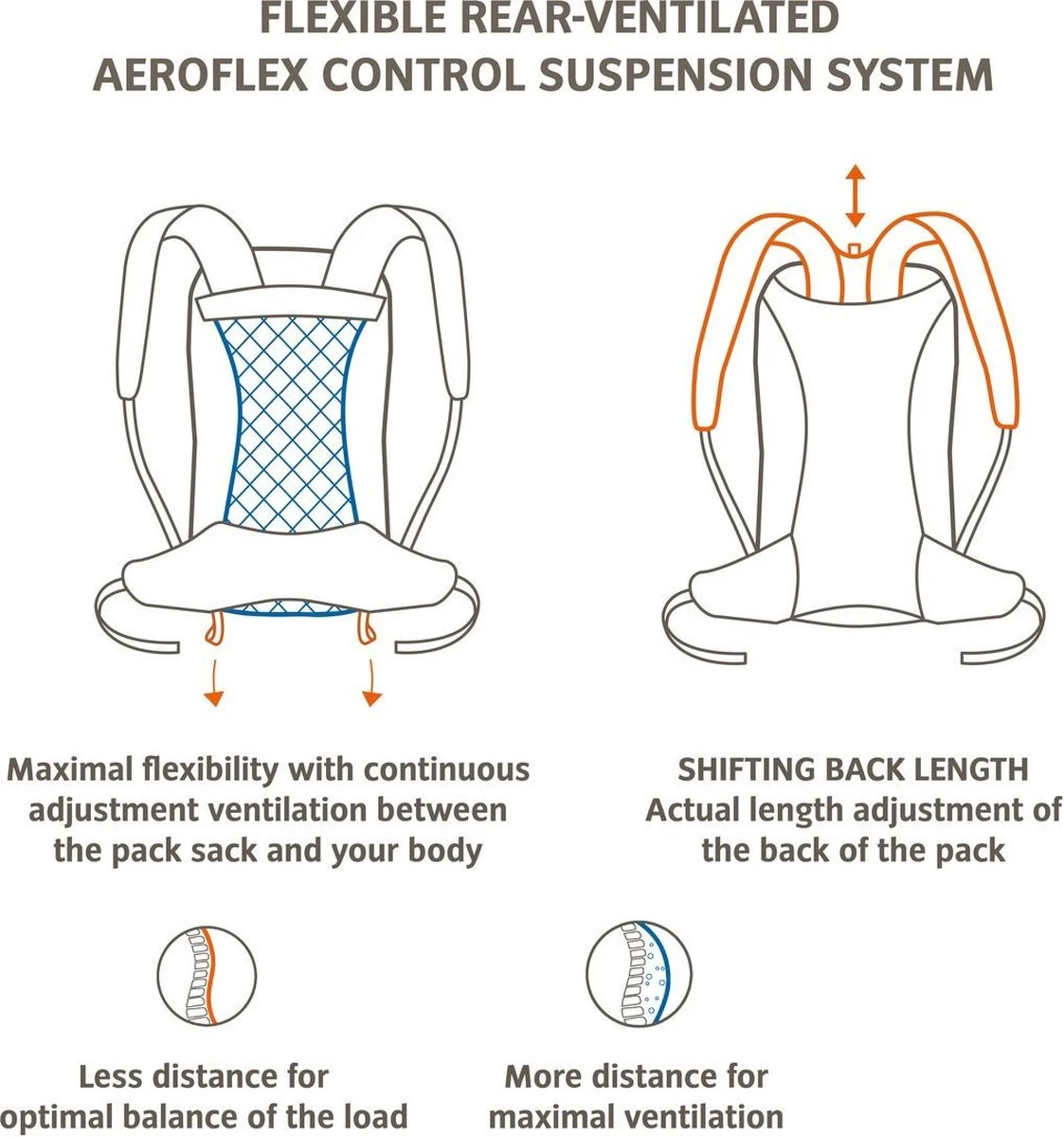 FLEXIBLE REAR-VENTILATED
AEROFLEX CONTROL SUSPENSION SYSTEM

Maximal flexibility with continuous adjustment ventilation between the pack sack and your body

SHIFTING BACK LENGTH
Actual length adjustment of the back of the pack

Less distance for optimal balance of the load

More distance for maximal ventilation